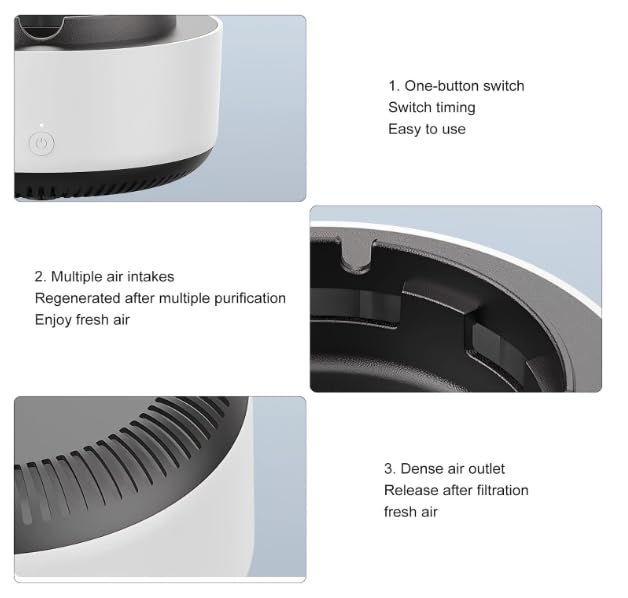 1. One-button switch
Switch timing
Easy to use

2. Multiple air intakes
Regenerated after multiple purification
Enjoy fresh air

3. Dense air outlet
Release after filtration
fresh air